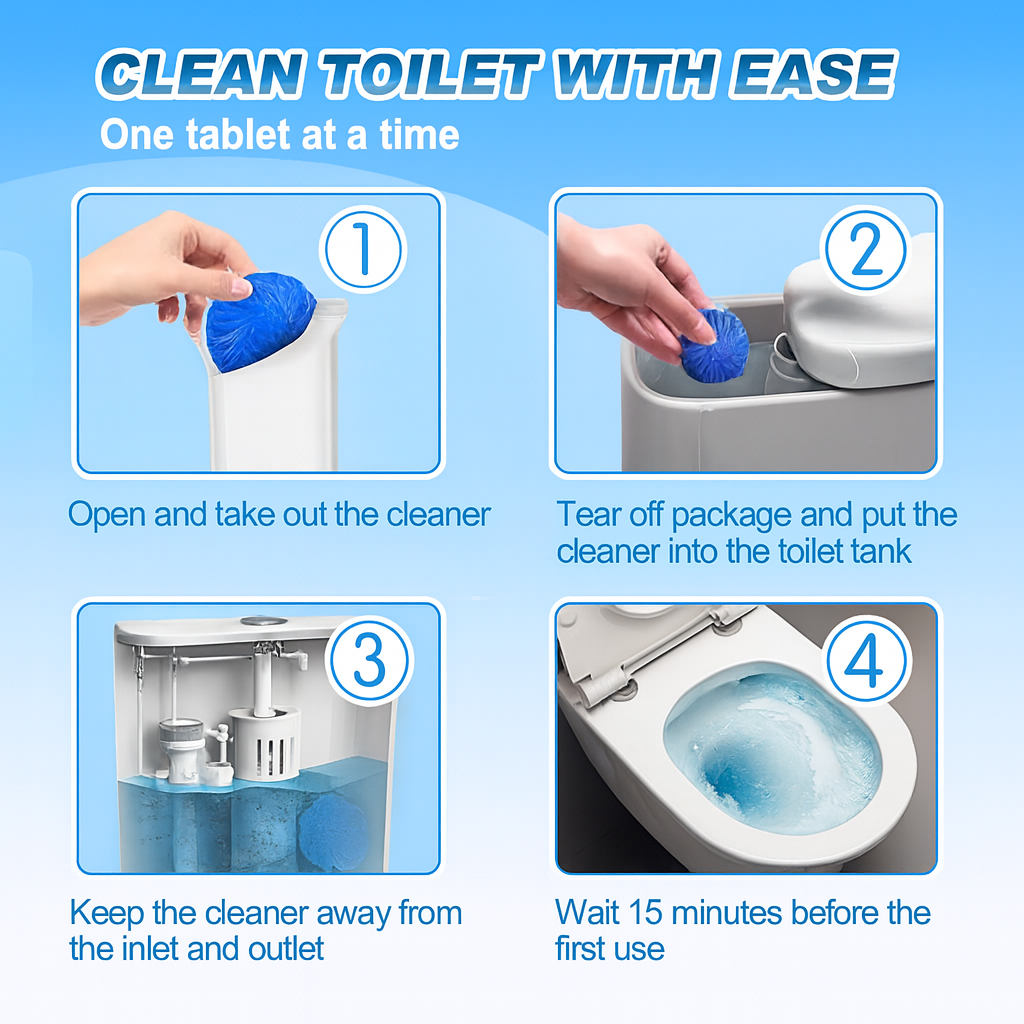 CLEAN TOILET WITH EASE
One tablet at a time

1

Open and take out the cleaner

2

Tear off package and put the cleaner into the toilet tank

3

Keep the cleaner away from the inlet and outlet

4

Wait 15 minutes before the first use