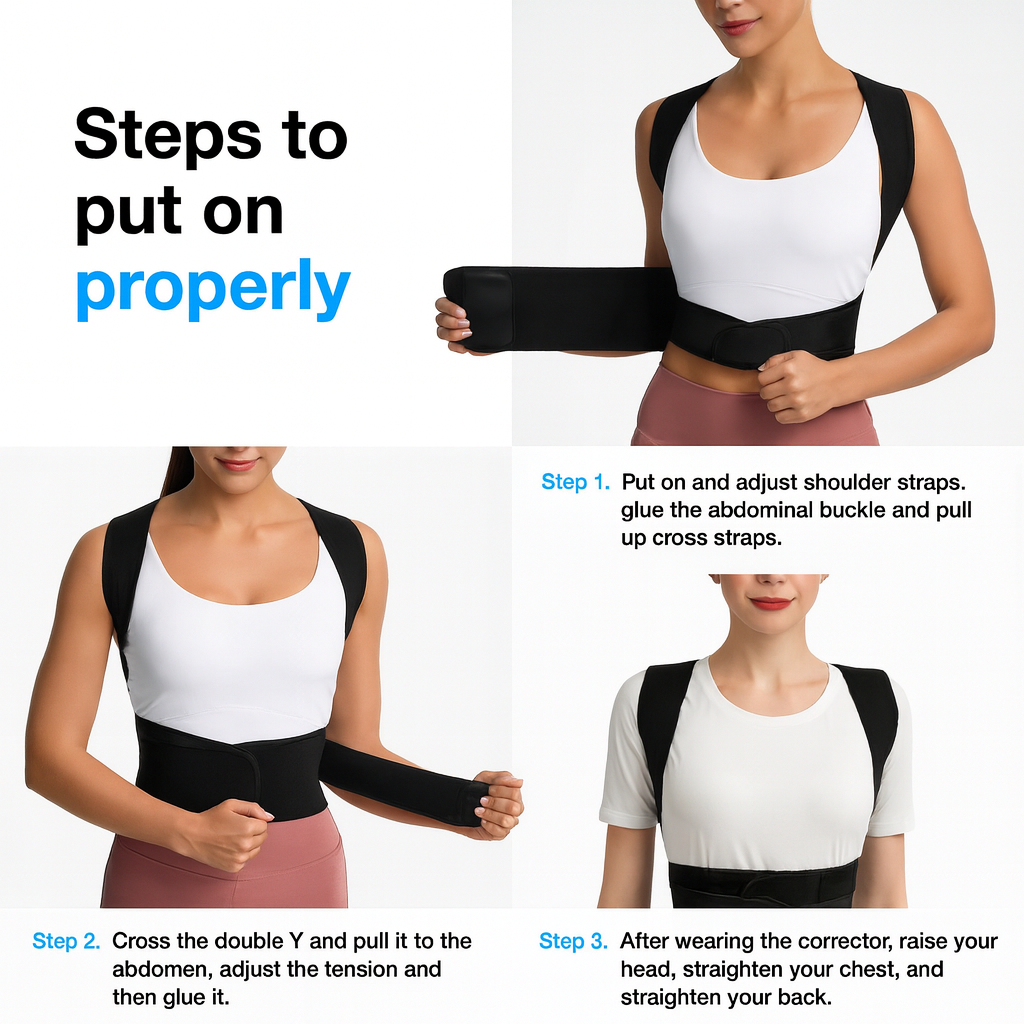 Steps to put on properly

Step 1. Put on and adjust shoulder straps. glue the abdominal buckle and pull up cross straps.

Step 2. Cross the double Y and pull it to the abdomen, adjust the tension and then glue it.

Step 3. After wearing the corrector, raise your head, straighten your chest, and straighten your back.